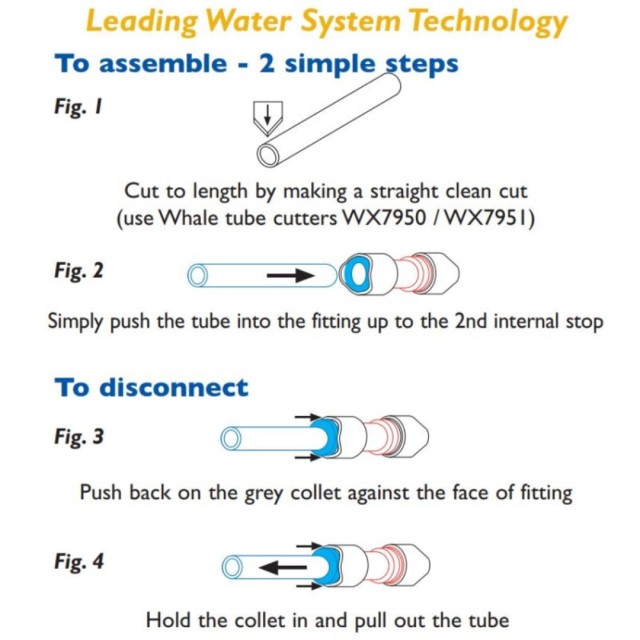 Leading Water System Technology

To assemble - 2 simple steps

Fig. 1

Cut to length by making a straight clean cut (use Whale tube cutters WX7950 / WX7951)

Fig. 2

Simply push the tube into the fitting up to the 2nd internal stop

To disconnect

Fig. 3

Push back on the grey collet against the face of fitting

Fig. 4

Hold the collet in and pull out the tube