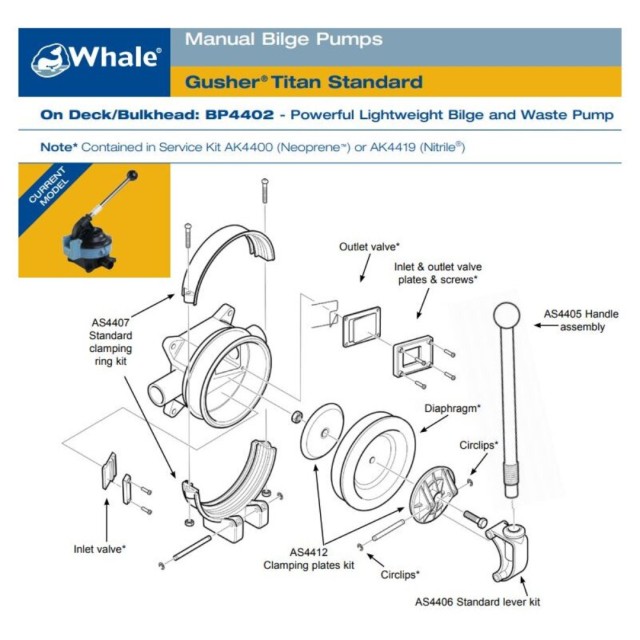 Whale®

Manual Bilge Pumps

Gusher® Titan Standard

On Deck/Bulkhead: BP4402 - Powerful Lightweight Bilge and Waste Pump

Note* Contained in Service Kit AK4400 (Neoprene™) or AK4419 (Nitrile®)

CURRENT MODEL

Outlet valve*

Inlet & outlet valve plates & screws*

AS4405 Handle assembly

AS4407 Standard clamping ring kit

Diaphragm*

Circlips*

Inlet valve*

AS4412 Clamping plates kit

Circlips*

AS4406 Standard lever kit