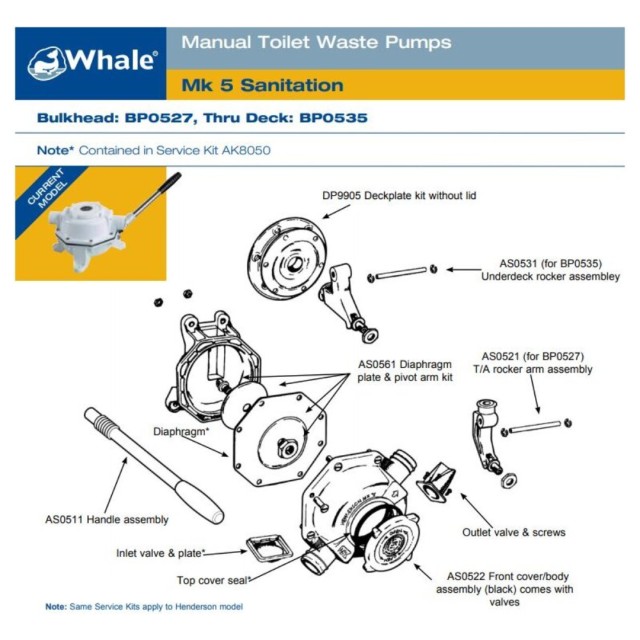 Whale®

Manual Toilet Waste Pumps

Mk 5 Sanitation

Bulkhead: BP0527, Thru Deck: BP0535

Note* Contained in Service Kit AK8050

CURRENT MODEL

DP9905 Deckplate kit without lid

AS0531 (for BP0535) Underdeck rocker assembley

AS0561 Diaphragm plate & pivot arm kit

AS0521 (for BP0527) T/A rocker arm assembly

Diaphragm*

AS0511 Handle assembly

Outlet valve & screws

Inlet valve & plate*

Top cover seal*

AS0522 Front cover/body assembly (black) comes with valves

Note: Same Service Kits apply to Henderson model