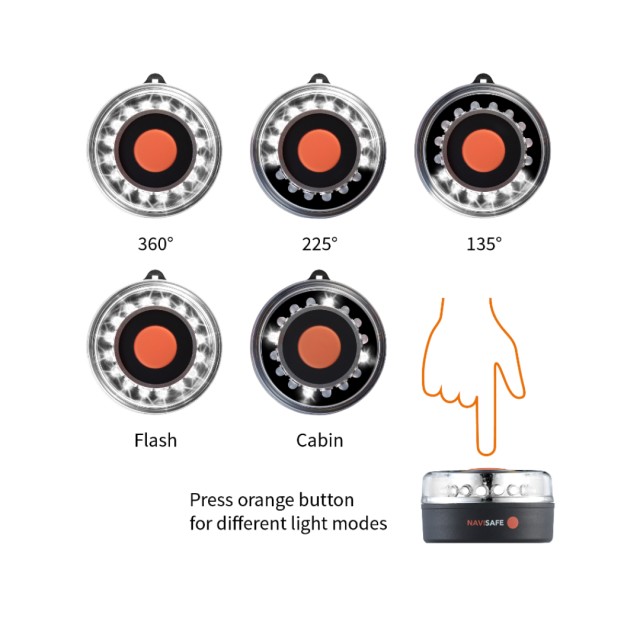 360°

225°

135°

Flash

Cabin

Press orange button
for different light modes

NAVISAFE