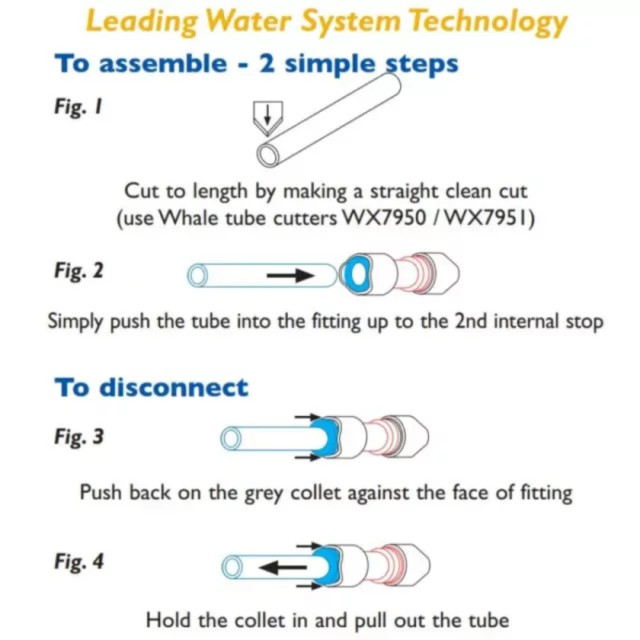 Leading Water System Technology

To assemble - 2 simple steps

Fig. 1

Cut to length by making a straight clean cut (use Whale tube cutters WX7950 / WX7951)

Fig. 2

Simply push the tube into the fitting up to the 2nd internal stop

To disconnect

Fig. 3

Push back on the grey collet against the face of fitting

Fig. 4

Hold the collet in and pull out the tube