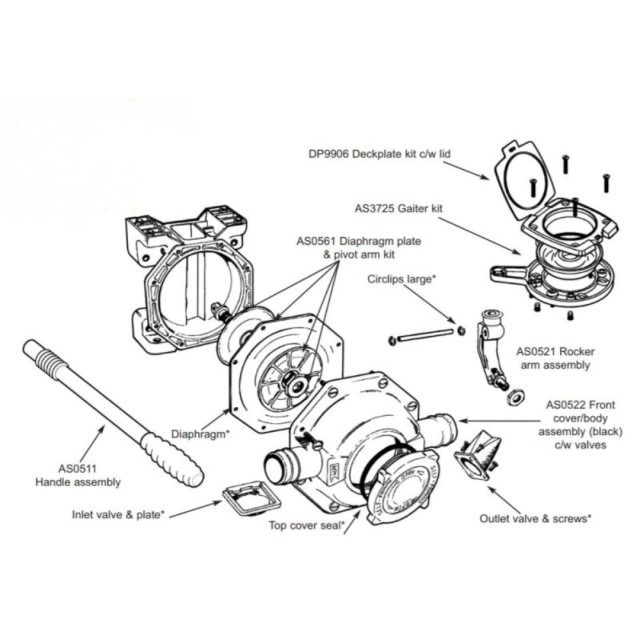 DP9906 Deckplate kit c/w lid

AS3725 Gaiter kit

AS0561 Diaphragm plate & pivot arm kit

Circlips large*

AS0521 Rocker arm assembly

AS0522 Front cover/body assembly (black) c/w valves

Diaphragm*

AS0511 Handle assembly

Inlet valve & plate*

Top cover seal*

Outlet valve & screws*